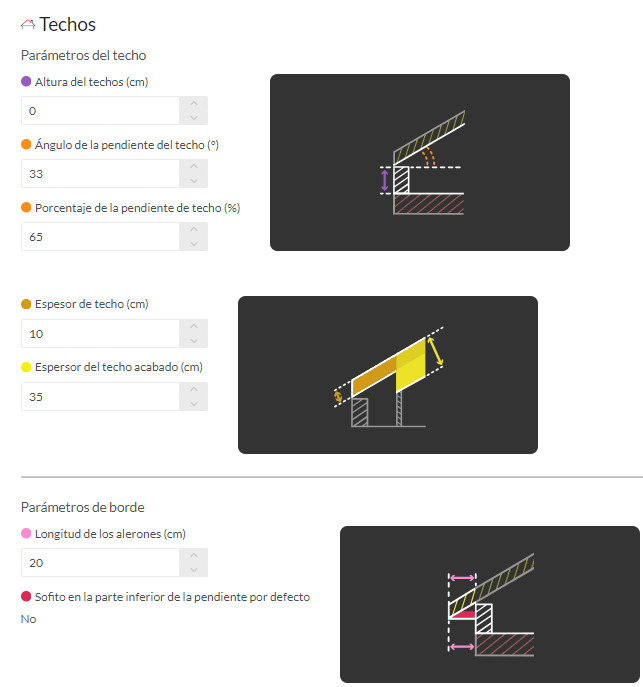 Techos

Parámetros del techo

Altura del techos (cm)

0

Ángulo de la pendiente del techo (°)

33

Porcentaje de la pendiente de techo (%)

65

Espesor de techo (cm)

10

Espersor del techo acabado (cm)

35

Parámetros de borde

Longitud de los alerones (cm)

20

Sofito en la parte inferior de la pendiente por defecto

No